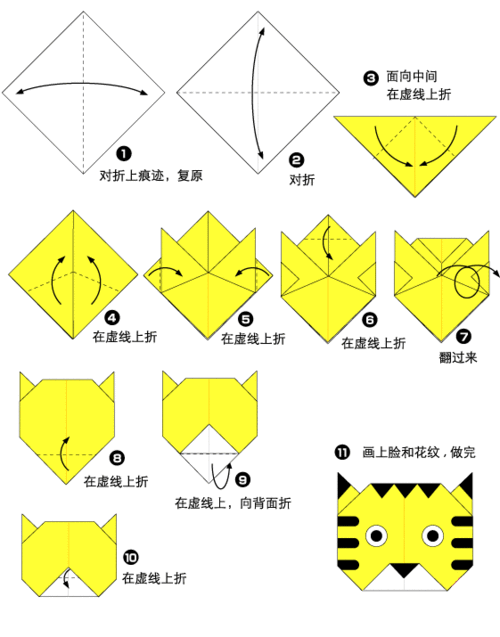 ❶
对折上痕迹，复原

❷
对折

❸ 面向中间
在虚线上折

❹
在虚线上折

❺
在虚线上折

❻
在虚线上折

❼
翻过来

❽
在虚线上折

❾
在虚线上，向背面折

❿
在虚线上折

⓫ 画上脸和花纹，做完