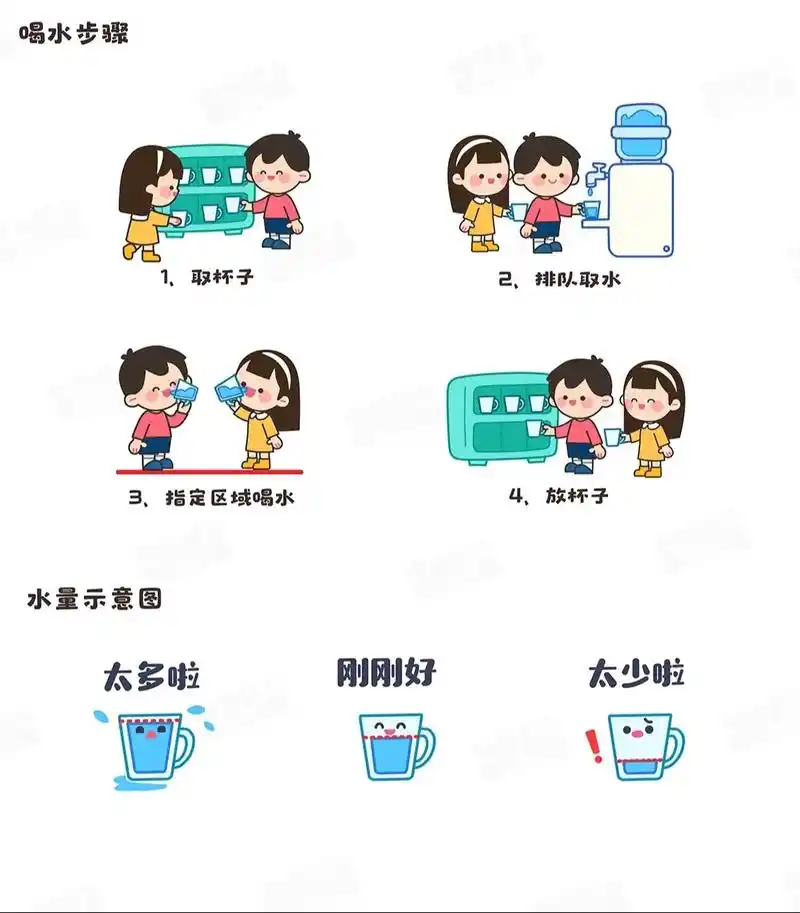 喝水步骤

1、取杯子

2、排队取水

3、指定区域喝水

4、放杯子

水量示意图

太多啦

刚刚好

太少啦

!