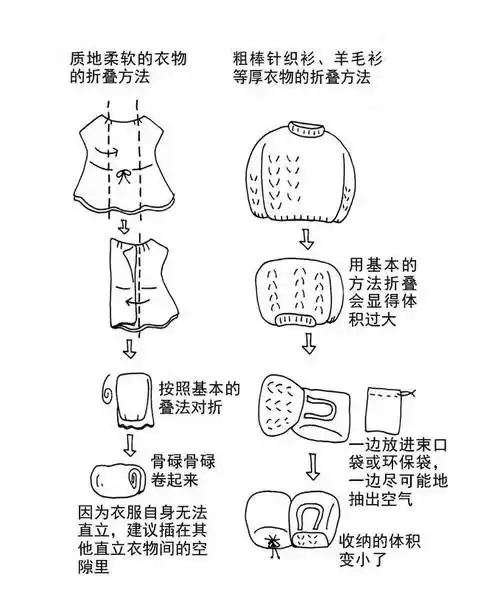 质地柔软的衣物的折叠方法

按照基本的叠法对折

骨碌骨碌卷起来

因为衣服自身无法直立，建议插在其他直立衣物间的空隙里

粗棒针织衫、羊毛衫等厚衣物的折叠方法

用基本的方法折叠会显得体积过大

一边放进束口袋或环保袋，一边尽可能地抽出空气

收纳的体积变小了