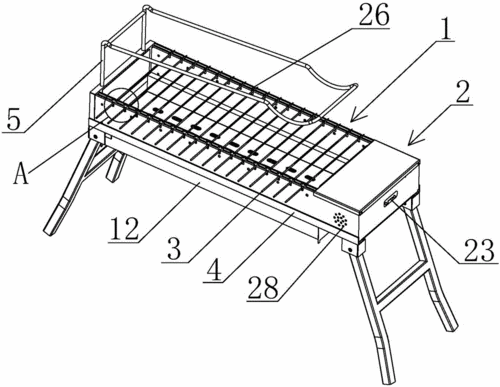 26
1
2
5
A
12
3
4
28
23