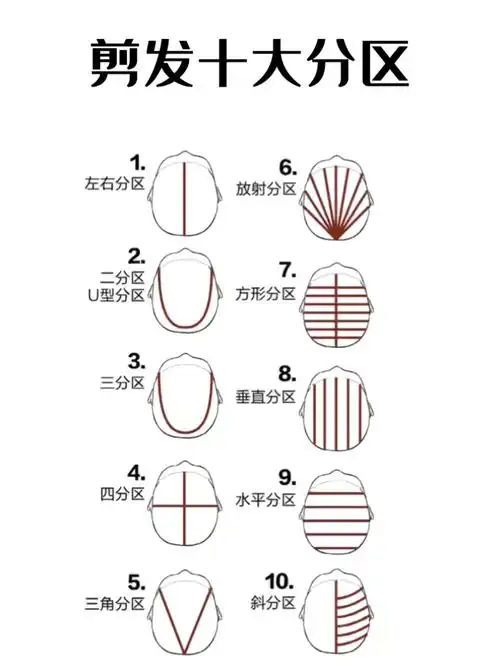 剪发十大分区

1.
左右分区

2.
二分区
U型分区

3.
三分区

4.
四分区

5.
三角分区

6.
放射分区

7.
方形分区

8.
垂直分区

9.
水平分区

10.
斜分区