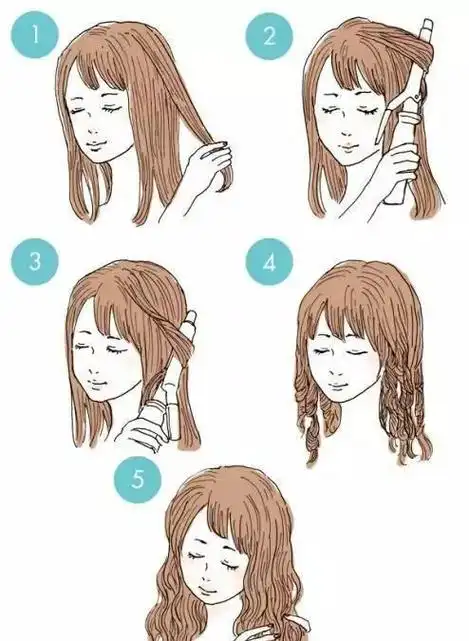 1
2
3
4
5