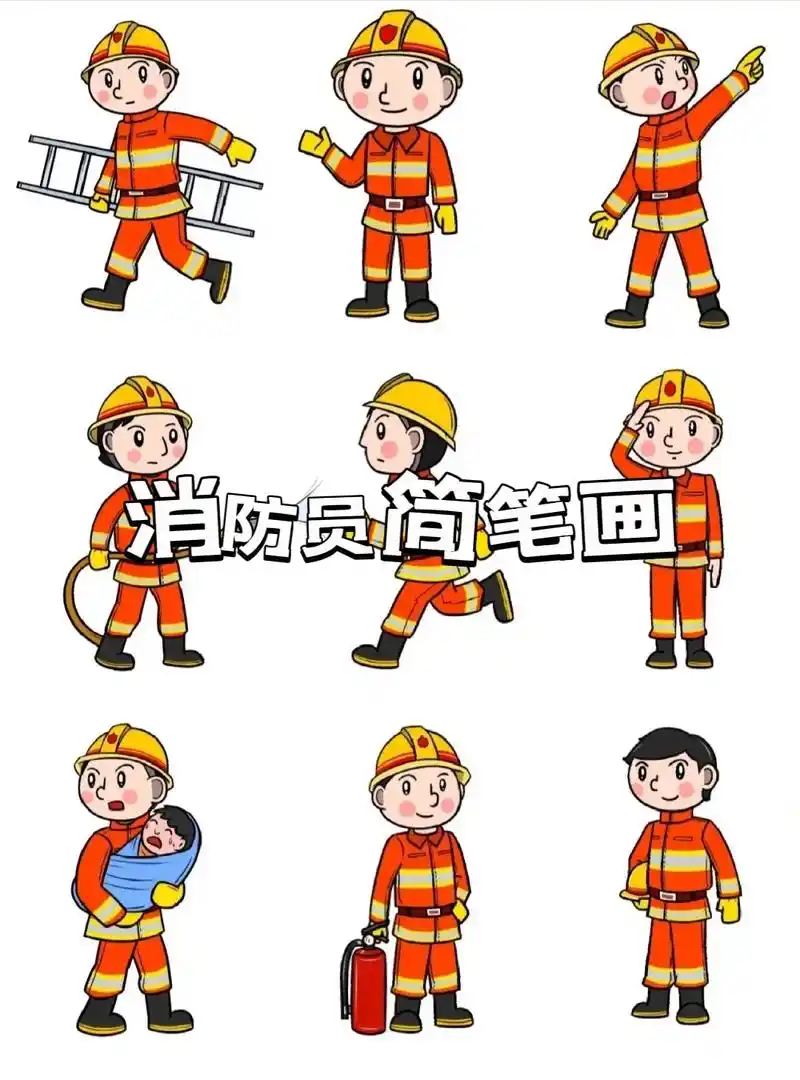 消防员简笔画