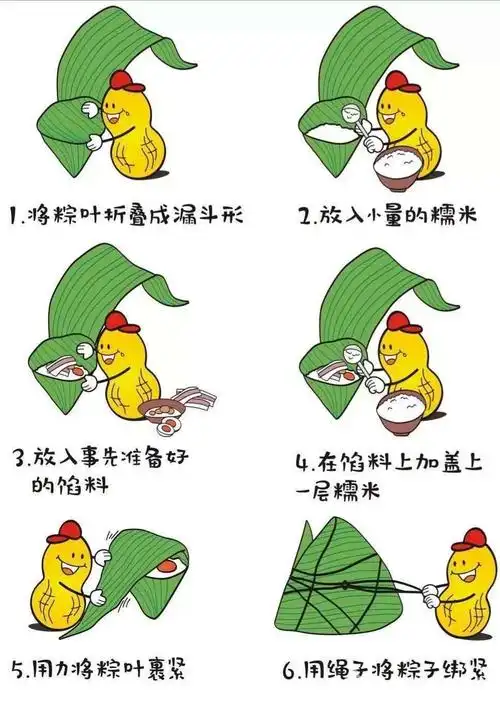 1.将粽叶折叠成漏斗形

2.放入小量的糯米

3.放入事先准备好的馅料

4.在馅料上加盖上一层糯米

5.用力将粽叶裹紧

6.用绳子将粽子绑紧