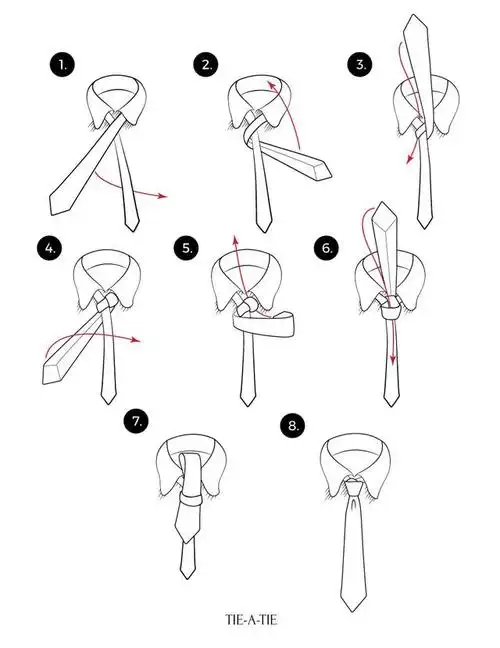 1.

2.

3.

4.

5.

6.

7.

8.

TIE-A-TIE