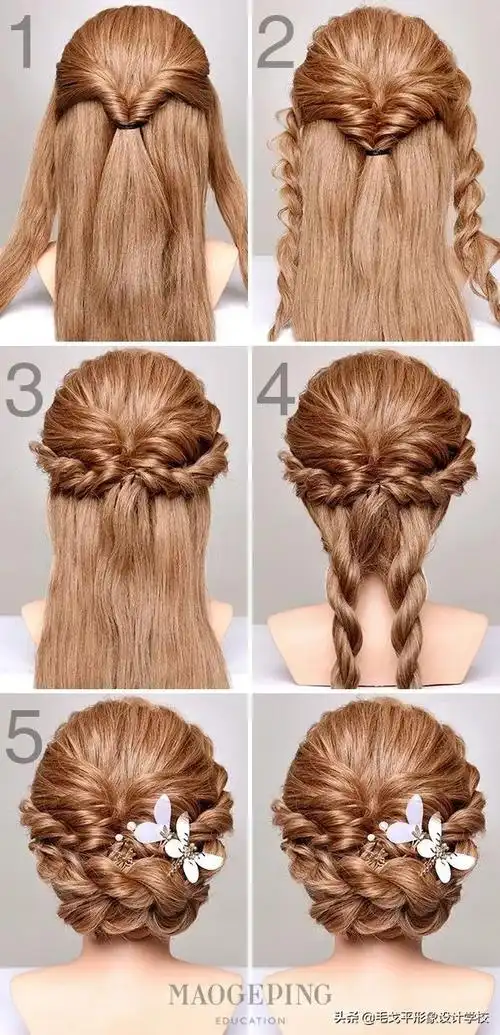 1
2
3
4
5
MAOGEPING
EDUCATION
头条 @毛戈平形象设计学校