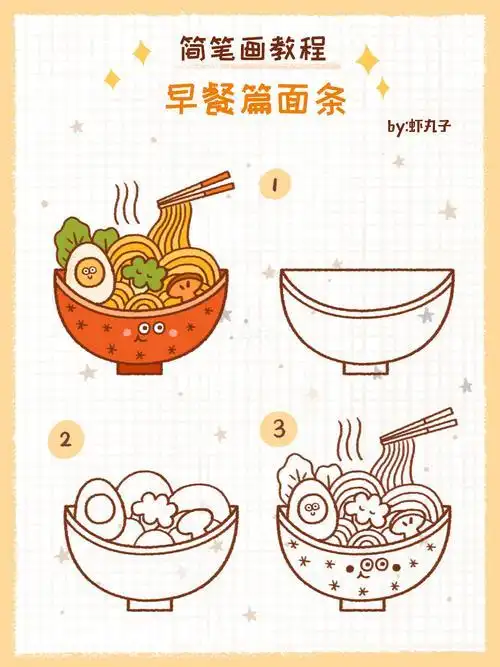 简笔画教程
早餐篇面条
by:虾丸子

1

2

3