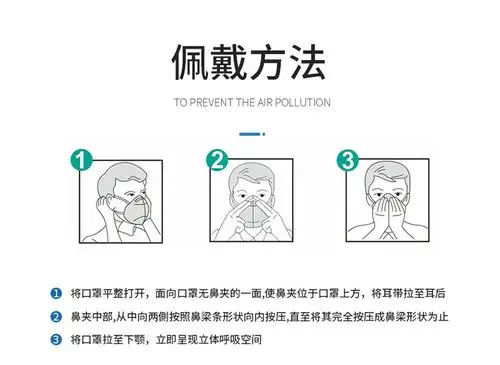 佩戴方法

TO PREVENT THE AIR POLLUTION

1

2

3

1 将口罩平整打开，面向口罩无鼻夹的一面,使鼻夹位于口罩上方，将耳带拉至耳后

2 鼻夹中部,从中向两侧按照鼻梁条形状向内按压,直至将其完全按压成鼻梁形状为止

3 将口罩拉至下颚，立即呈现立体呼吸空间