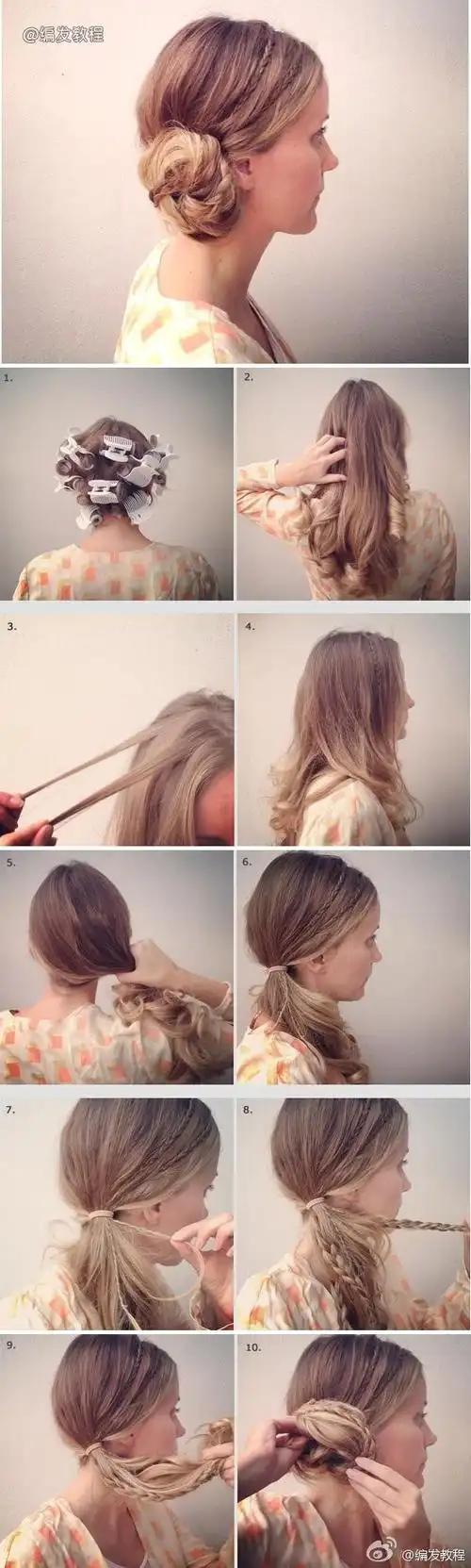 @编发教程

1.

2.

3.

4.

5.

6.

7.

8.

9.

10.

@编发教程