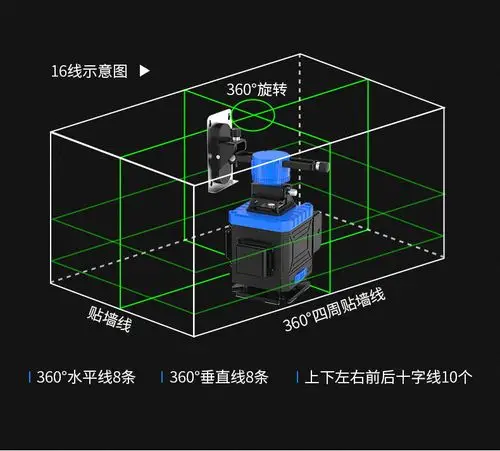 16线示意图 ▶

360°旋转

贴墙线

360°四周贴墙线

360°水平线8条

360°垂直线8条

上下左右前后十字线10个