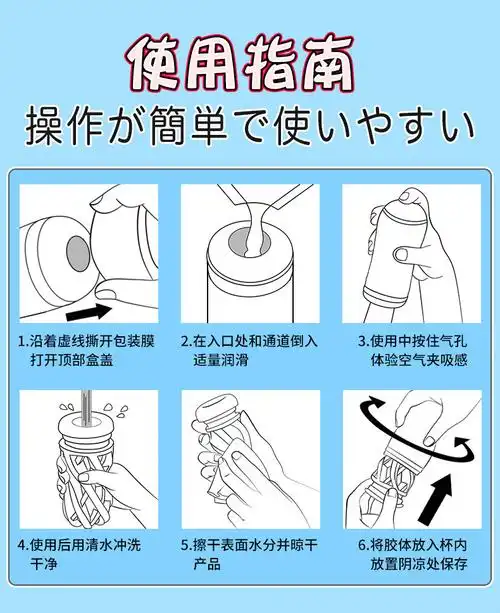 使用指南
操作が簡単で使いやすい

1.沿着虚线撕开包装膜打开顶部盒盖

2.在入口处和通道倒入适量润滑

3.使用中按住气孔体验空气夹吸感

4.使用后用清水冲洗干净

5.擦干表面水分并晾干产品

6.将胶体放入杯内放置阴凉处保存