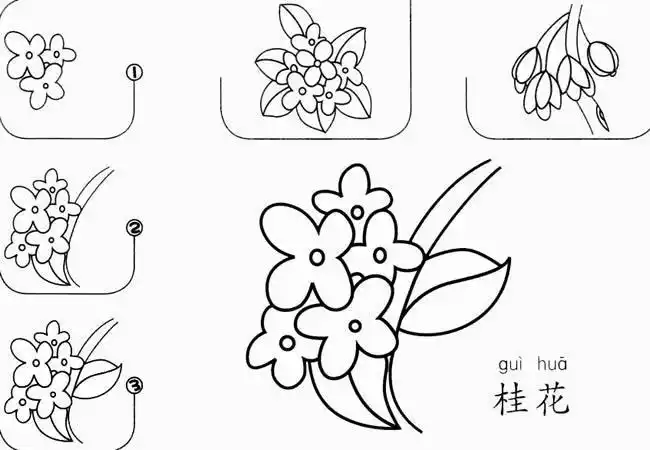 ①

②

③

guì huā
桂花