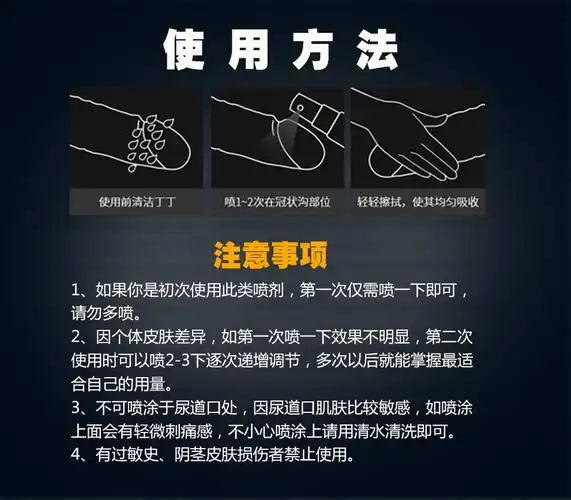 使用方法

使用前清洁丁丁

喷1~2次在冠状沟部位

轻轻擦拭，使其均匀吸收

注意事项

1、如果你是初次使用此类喷剂，第一次仅需喷一下即可，请勿多喷。

2、因个体皮肤差异，如第一次喷一下效果不明显，第二次使用时可以喷2-3下逐次递增调节，多次以后就能掌握最适合自己的用量。

3、不可喷涂于尿道口处，因尿道口肌肤比较敏感，如喷涂上面会有轻微刺痛感，不小心喷涂上请用清水清洗即可。

4、有过敏史、阴茎皮肤损伤者禁止使用。