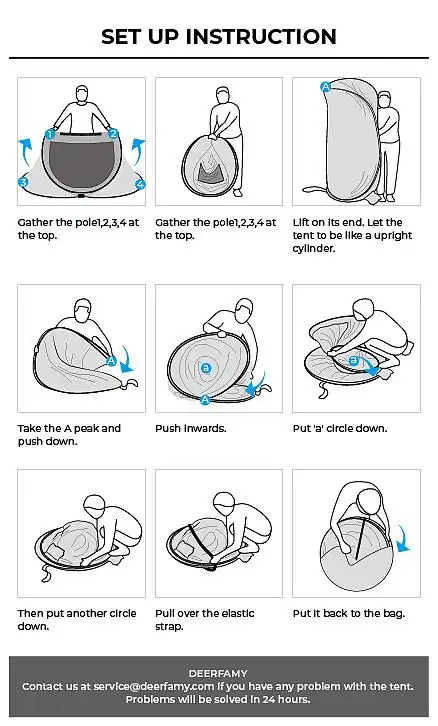 SET UP INSTRUCTION

1 2 3 4

Gather the pole1,2,3,4 at the top.

Gather the pole1,2,3,4 at the top.

A

Lift on its end. Let the tent to be like a upright cylinder.

A

Take the A peak and push down.

a A

Push inwards.

a

Put 'a' circle down.

Then put another circle down.

Pull over the elastic strap.

Put it back to the bag.

DEERFAMY
Contact us at service@deerfamy.com if you have any problem with the tent. Problems will be solved in 24 hours.