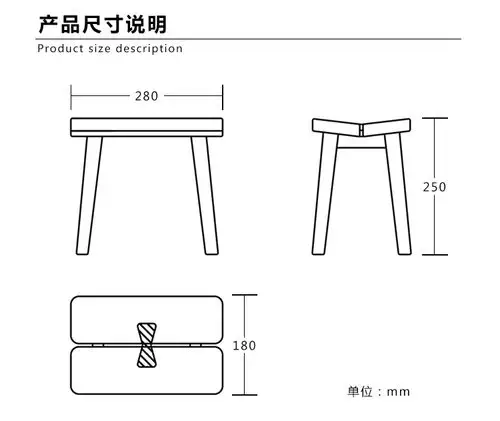 产品尺寸说明
Product size description

280

250

180

单位：mm