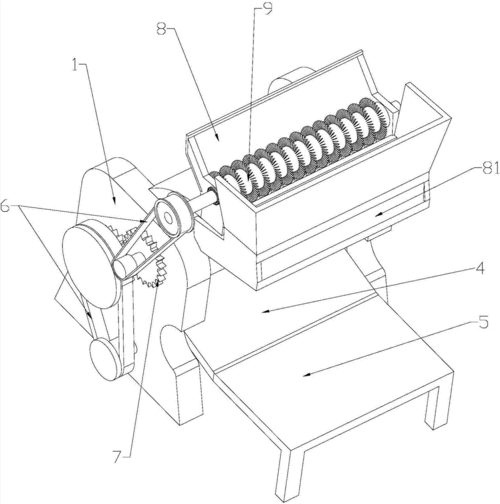 9
8
1
81
6
4
5
7