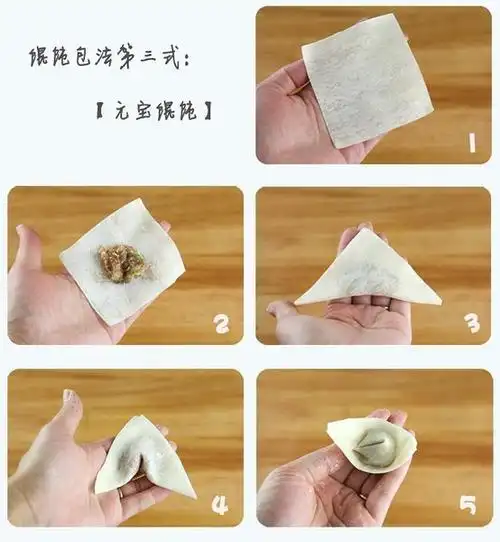 馄饨包法第三式:

【元宝馄饨】

1

2

3

4

5