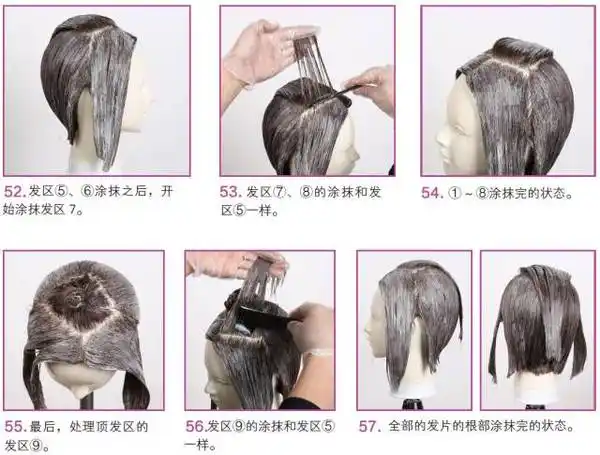 52. 发区⑤、⑥涂抹之后，开始涂抹发区 7。

53. 发区⑦、⑧的涂抹和发区⑤一样。

54. ①～⑧涂抹完的状态。

55. 最后，处理顶发区的发区⑨。

56. 发区⑨的涂抹和发区⑤一样。

57. 全部的发片的根部涂抹完的状态。