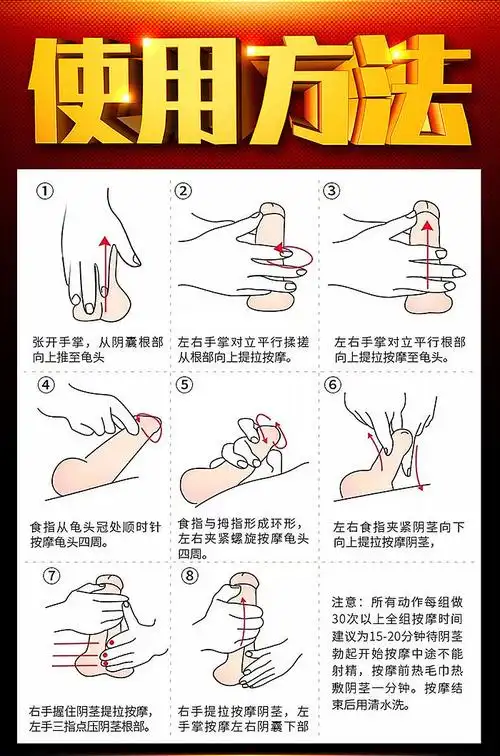 使用方法

①
张开手掌，从阴囊根部向上推至龟头

②
左右手掌对立平行揉搓从根部向上提拉按摩。

③
左右手掌对立平行根部向上提拉按摩至龟头。

④
食指从龟头冠处顺时针按摩龟头四周。

⑤
食指与拇指形成环形，左右夹紧螺旋按摩龟头四周。

⑥
左右食指夹紧阴茎向下向上提拉按摩阴茎，

⑦
右手握住阴茎提拉按摩，左手三指点压阴茎根部。

⑧
右手提拉按摩阴茎，左手掌按摩左右阴囊下部

注意：所有动作每组做30次以上全组按摩时间建议为15-20分钟待阴茎勃起开始按摩中途不能射精，按摩前热毛巾热敷阴茎一分钟。按摩结束后用清水洗。