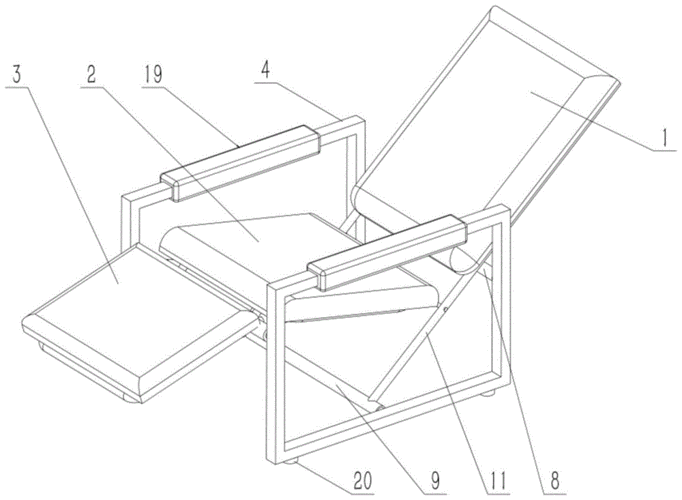 3
2
19
4
1
20
9
11
8