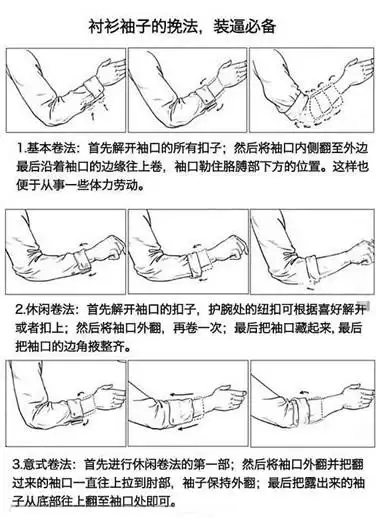 衬衫袖子的挽法，装逼必备

1.基本卷法：首先解开袖口的所有扣子；然后将袖口内侧翻至外边最后沿着袖口的边缘往上卷，袖口勒住胳膊部下方的位置。这样也便于从事一些体力劳动。

2.休闲卷法：首先解开袖口的扣子，护腕处的纽扣可根据喜好解开或者扣上；然后将袖口外翻，再卷一次；最后把袖口藏起来，最后把袖口的边角掖整齐。

3.意式卷法：首先进行休闲卷法的第一部；然后将袖口外翻并把翻过来的袖口一直往上拉到肘部，袖子保持外翻；最后把露出来的袖子从底部往上翻至袖口处即可。