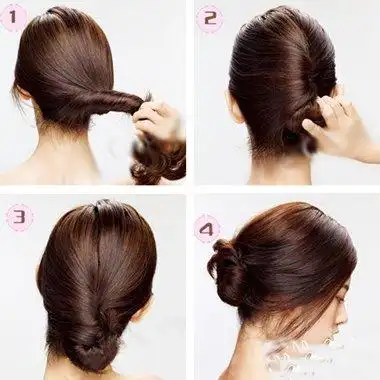 1

2

3

4