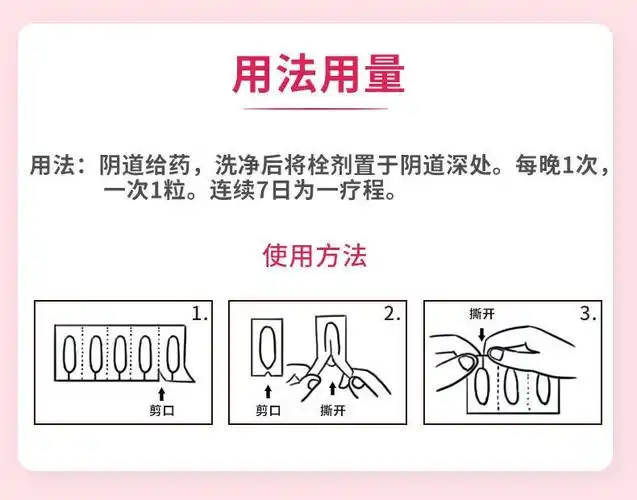 用法用量

用法：阴道给药，洗净后将栓剂置于阴道深处。每晚1次，一次1粒。连续7日为一疗程。

使用方法

1.
剪口

2.
剪口
撕开

3.
撕开