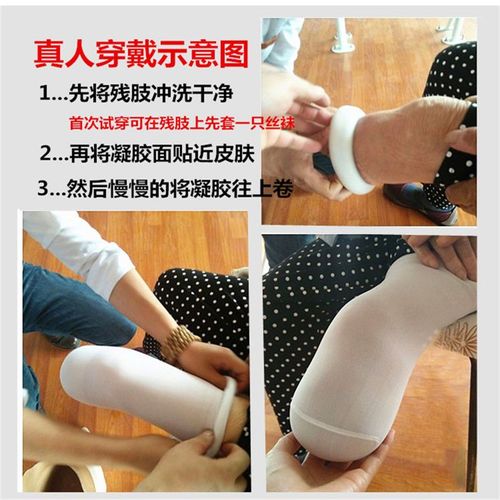 真人穿戴示意图

1...先将残肢冲洗干净

首次试穿可在残肢上先套一只丝袜

2...再将凝胶面贴近皮肤

3...然后慢慢的将凝胶往上卷