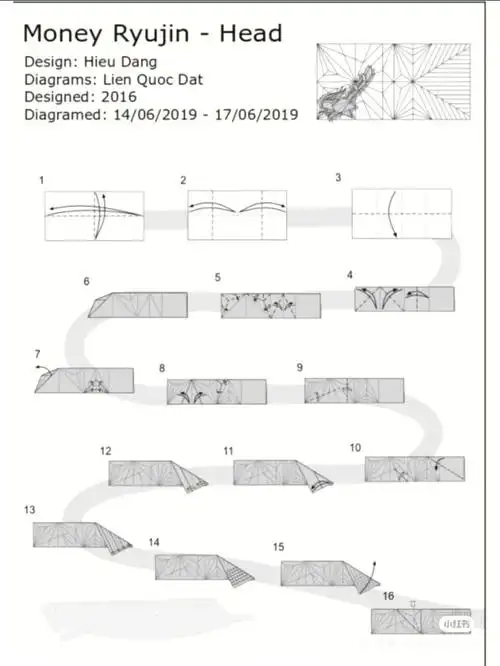 Money Ryujin - Head
Design: Hieu Dang
Diagrams: Lien Quoc Dat
Designed: 2016
Diagramed: 14/06/2019 - 17/06/2019

1

2

3

6

5

4

7

8

9

12

11

10

13

14

15

16

小红书