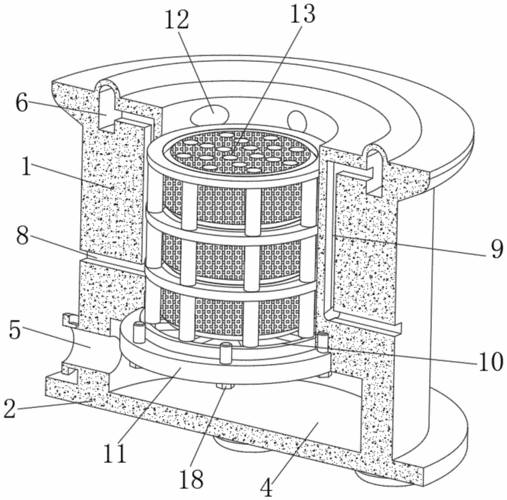 12
13
6
1
8
9
5
10
2
11
18
4