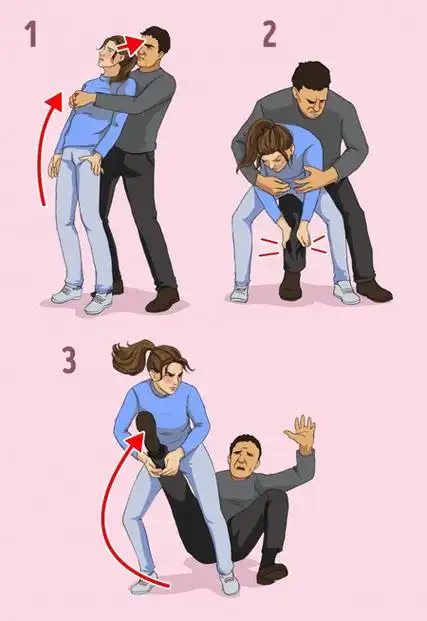 1

2

3