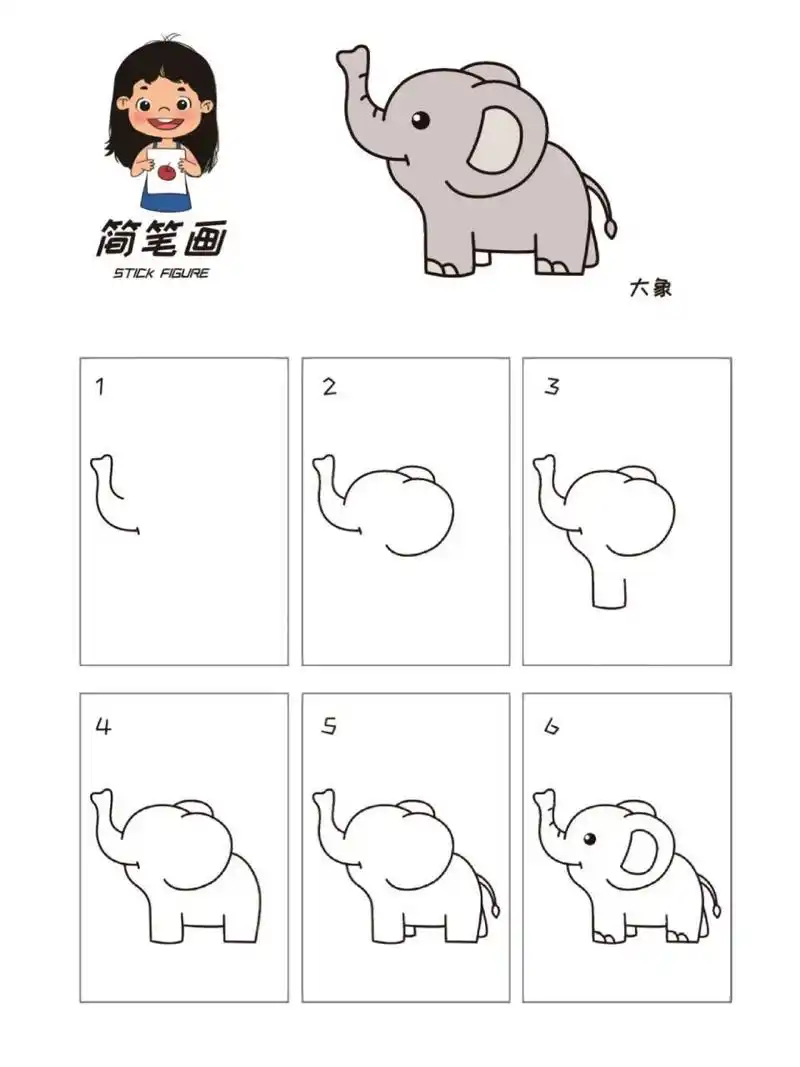 简笔画
STICK FIGURE

大象

1

2

3

4

5

6