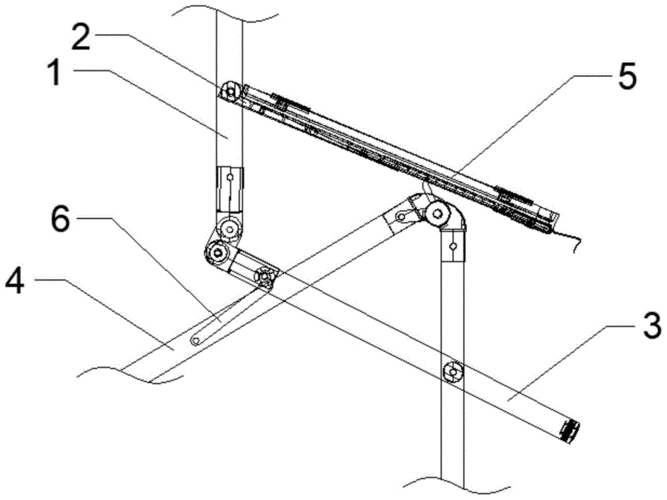 2
1
5
6
4
3