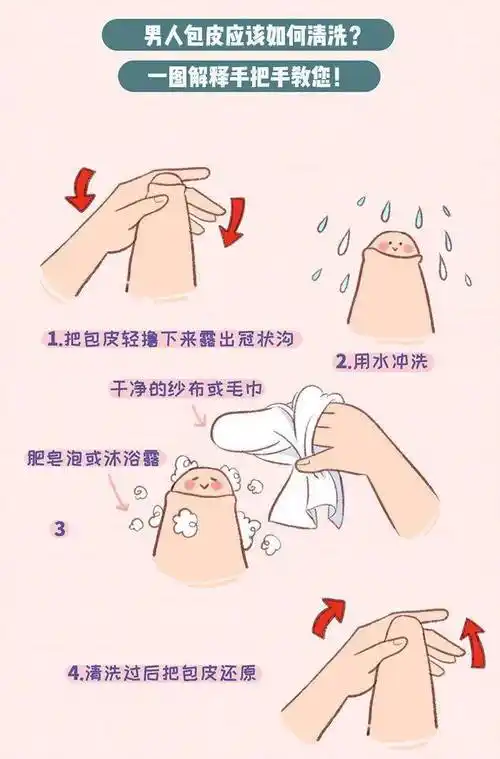 男人包皮应该如何清洗？

一图解释手把手教您！

1.把包皮轻撸下来露出冠状沟

2.用水冲洗

干净的纱布或毛巾

肥皂泡或沐浴露

3

4.清洗过后把包皮还原