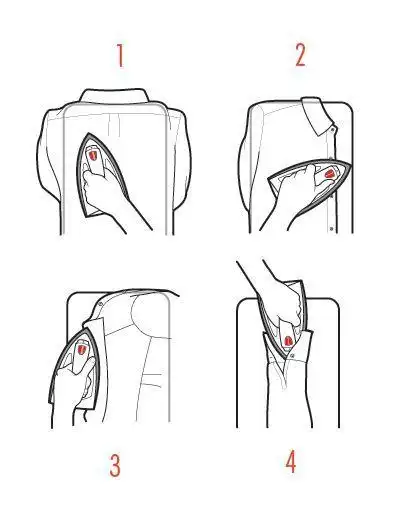 1

2

3

4