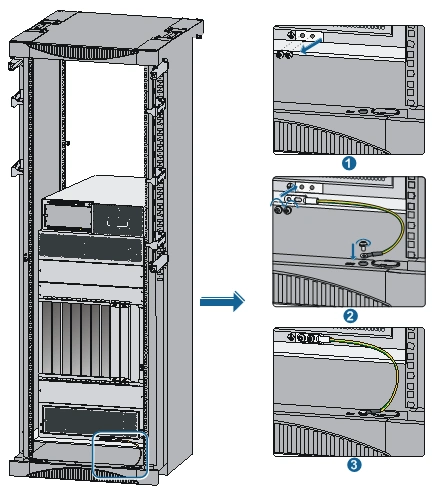 1

2

3