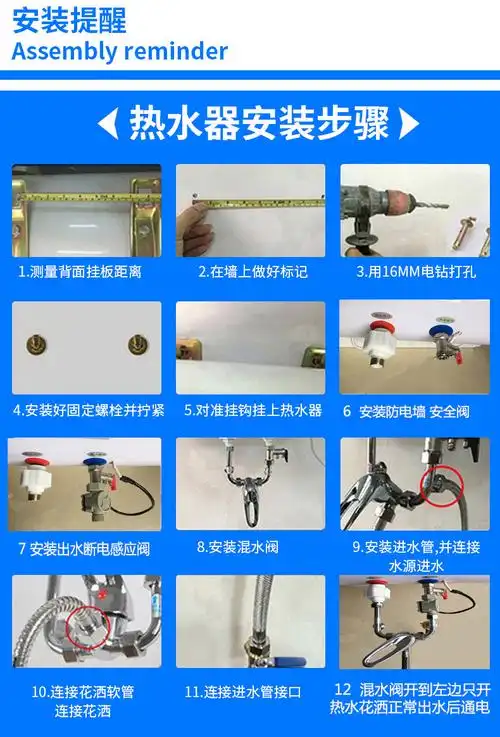 安装提醒
Assembly reminder

热水器安装步骤

1.测量背面挂板距离

2.在墙上做好标记

3.用16MM电钻打孔

4.安装好固定螺栓并拧紧

5.对准挂钩挂上热水器

6 安装防电墙 安全阀

7 安装出水断电感应阀

8.安装混水阀

9.安装进水管,并连接水源进水

10.连接花洒软管 连接花洒

11.连接进水管接口

12 混水阀开到左边只开热水花洒正常出水后通电