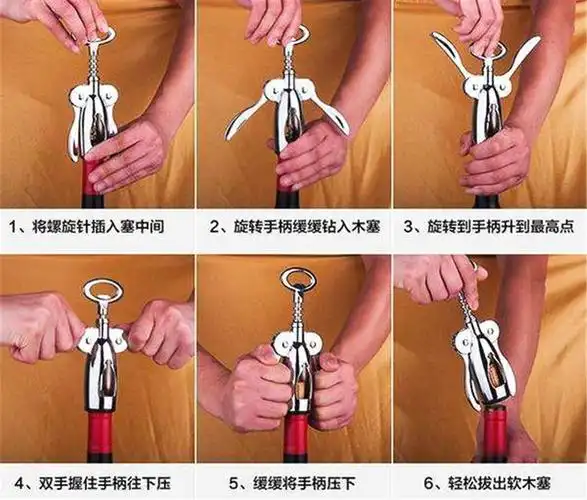 1、将螺旋针插入塞中间

2、旋转手柄缓缓钻入木塞

3、旋转到手柄升到最高点

4、双手握住手柄往下压

5、缓缓将手柄压下

6、轻松拔出软木塞