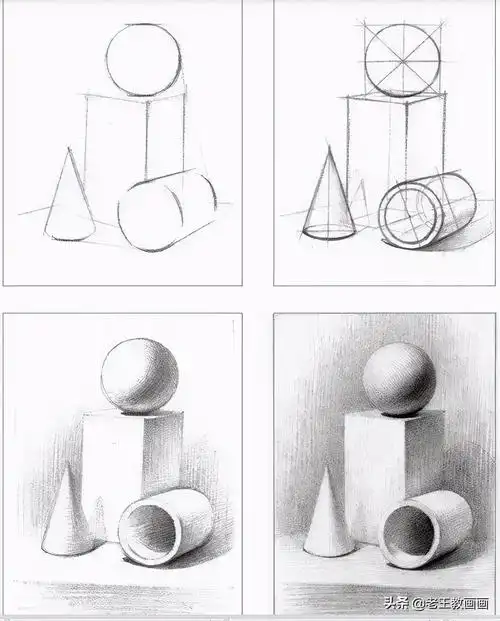 头条 @老王教画画