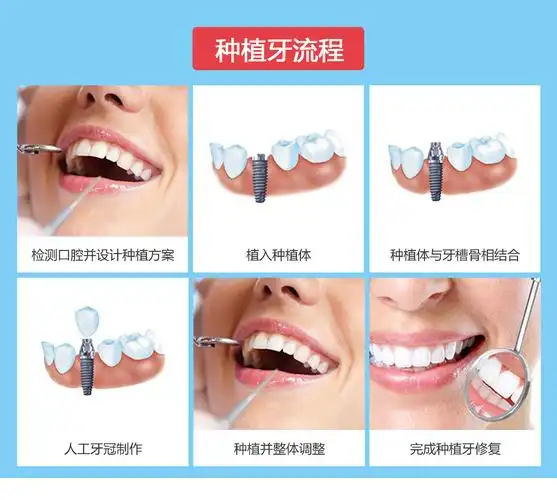 种植牙流程

检测口腔并设计种植方案

植入种植体

种植体与牙槽骨相结合

人工牙冠制作

种植并整体调整

完成种植牙修复