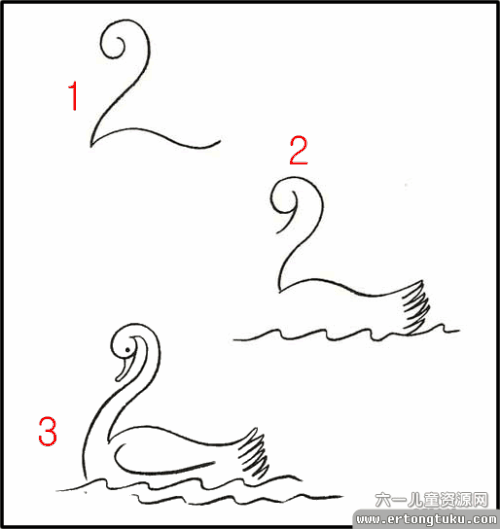 1

2

3

六一儿童资源网
www.ertongtuku.com