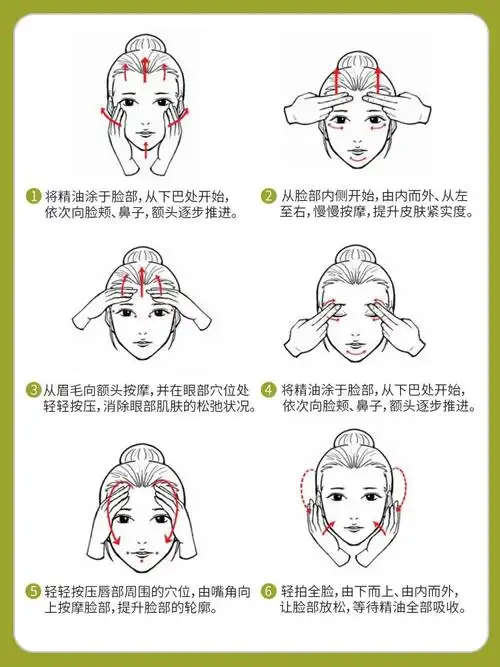 1 将精油涂于脸部，从下巴处开始，依次向脸颊、鼻子，额头逐步推进。

2 从脸部内侧开始，由内而外、从左至右，慢慢按摩，提升皮肤紧实度。

3 从眉毛向额头按摩，并在眼部穴位处轻轻按压，消除眼部肌肤的松弛状况。

4 将精油涂于脸部，从下巴处开始，依次向脸颊、鼻子，额头逐步推进。

5 轻轻按压唇部周围的穴位，由嘴角向上按摩脸部，提升脸部的轮廓。

6 轻拍全脸，由下而上、由内而外，让脸部放松，等待精油全部吸收。