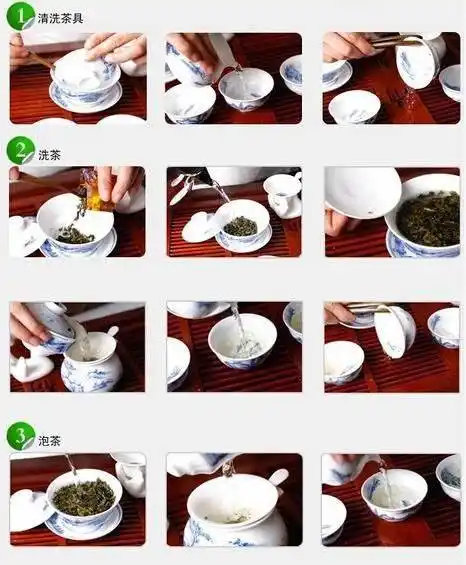 1 清洗茶具

2 洗茶

3 泡茶