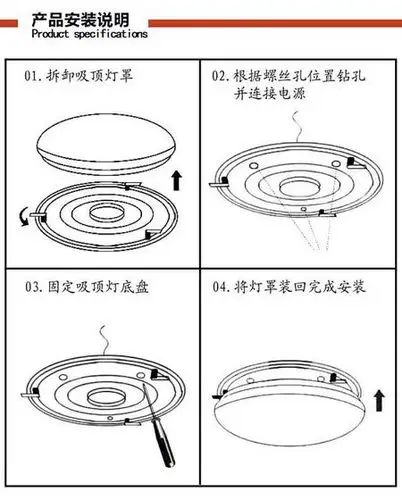 产品安装说明
Product specifications

01. 拆卸吸顶灯罩

02. 根据螺丝孔位置钻孔并连接电源

03. 固定吸顶灯底盘

04. 将灯罩装回完成安装