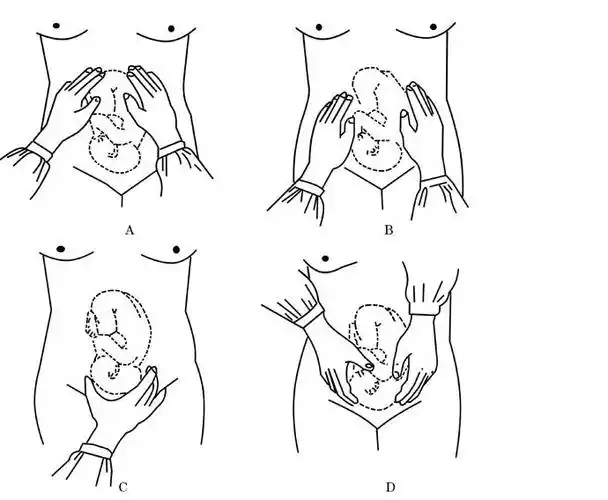 A

B

C

D