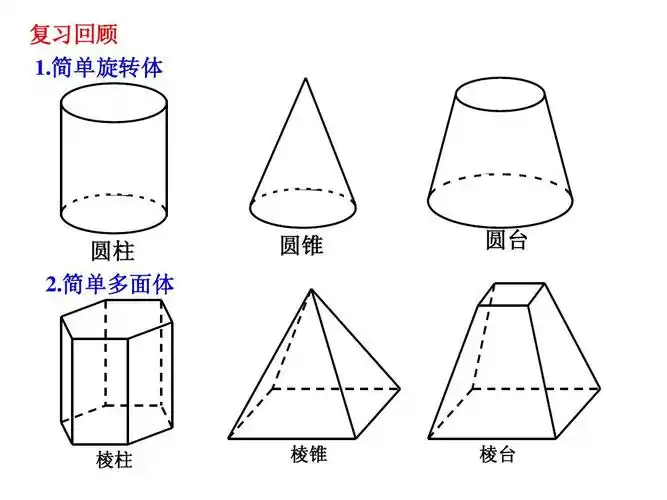 复习回顾

1.简单旋转体

圆柱

圆锥

圆台

2.简单多面体

棱柱

棱锥

棱台